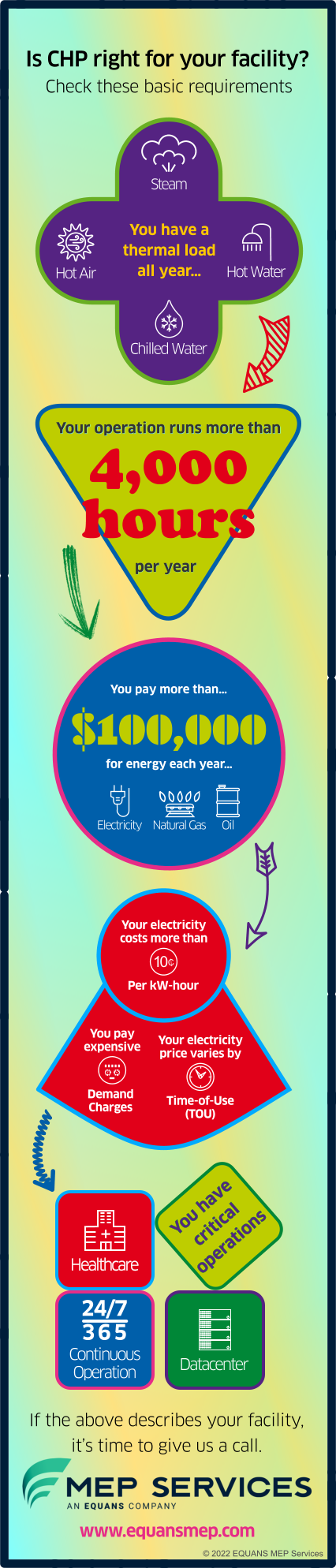 Is CHP right for your facility?
Check these basic requirements

Steam

Hot Air

You have a thermal load all year...

Hot Water

Chilled Water

Your operation runs more than
4,000 hours
per year

You pay more than...
$100,000
for energy each year...

Electricity Natural Gas Oil

Your electricity costs more than
10¢
Per kW-hour

You pay expensive
Demand Charges

Your electricity price varies by
Time-of-Use (TOU)

Healthcare

You have critical operations

24/7
365
Continuous Operation

Datacenter

If the above describes your facility, it's time to give us a call.

MEP SERVICES
AN EQUANS COMPANY

www.equansmep.com

© 2022 EQUANS MEP Services